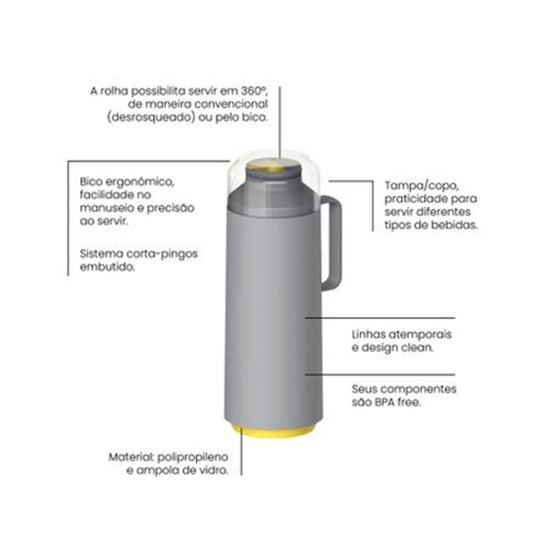 A rolha possibilita servir em 360º, de maneira convencional (desrosqueado) ou pelo bico.

Bico ergonômico, facilidade no manuseio e precisão ao servir.

Sistema corta-pingos embutido.

Tampa/copo, praticidade para servir diferentes tipos de bebidas.

Linhas atemporais e design clean.

Seus componentes são BPA free.

Material: polipropileno e ampola de vidro.